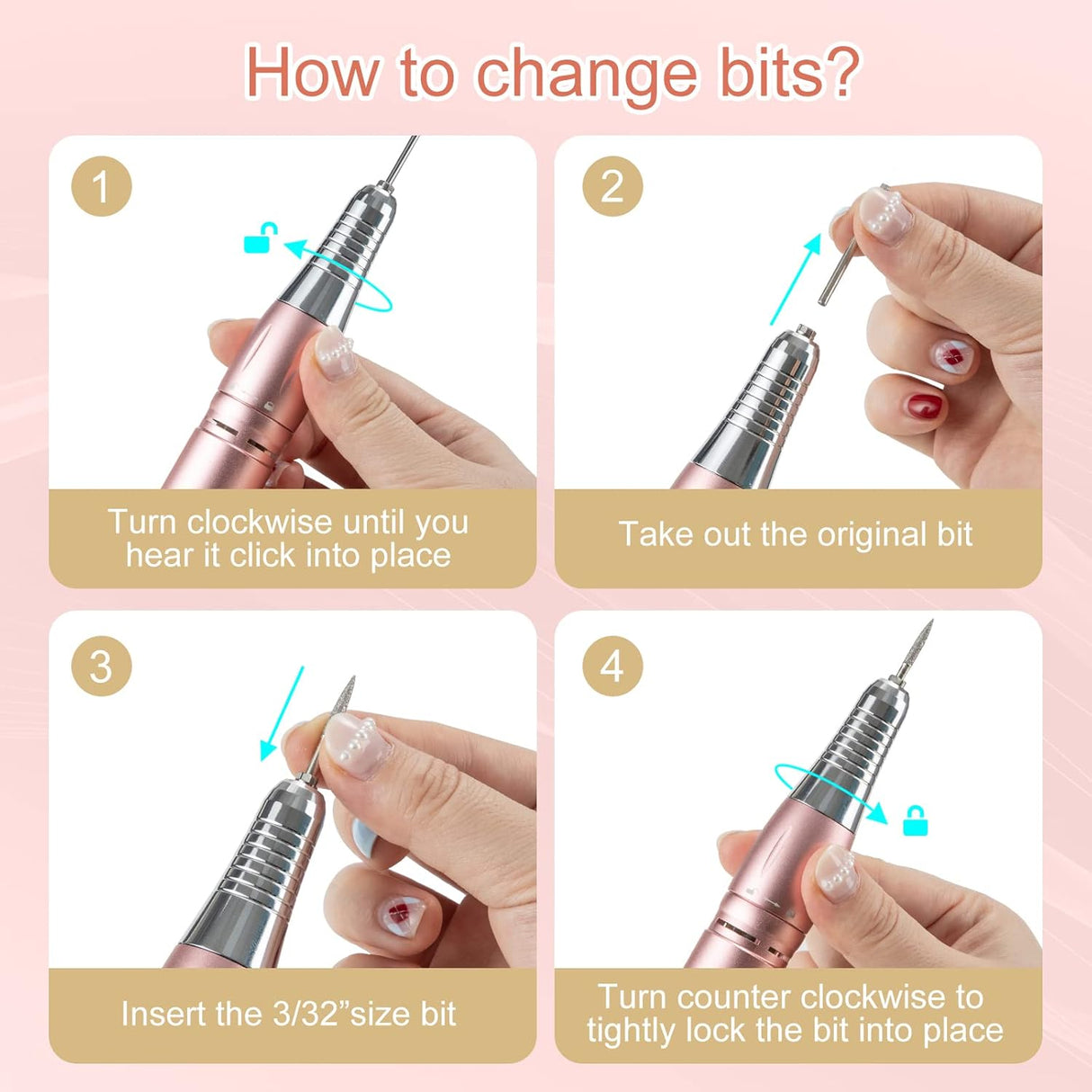 How to change bits?

1

Turn clockwise until you hear it click into place

2

Take out the original bit

3

Insert the 3/32”size bit

4

Turn counter clockwise to tightly lock the bit into place