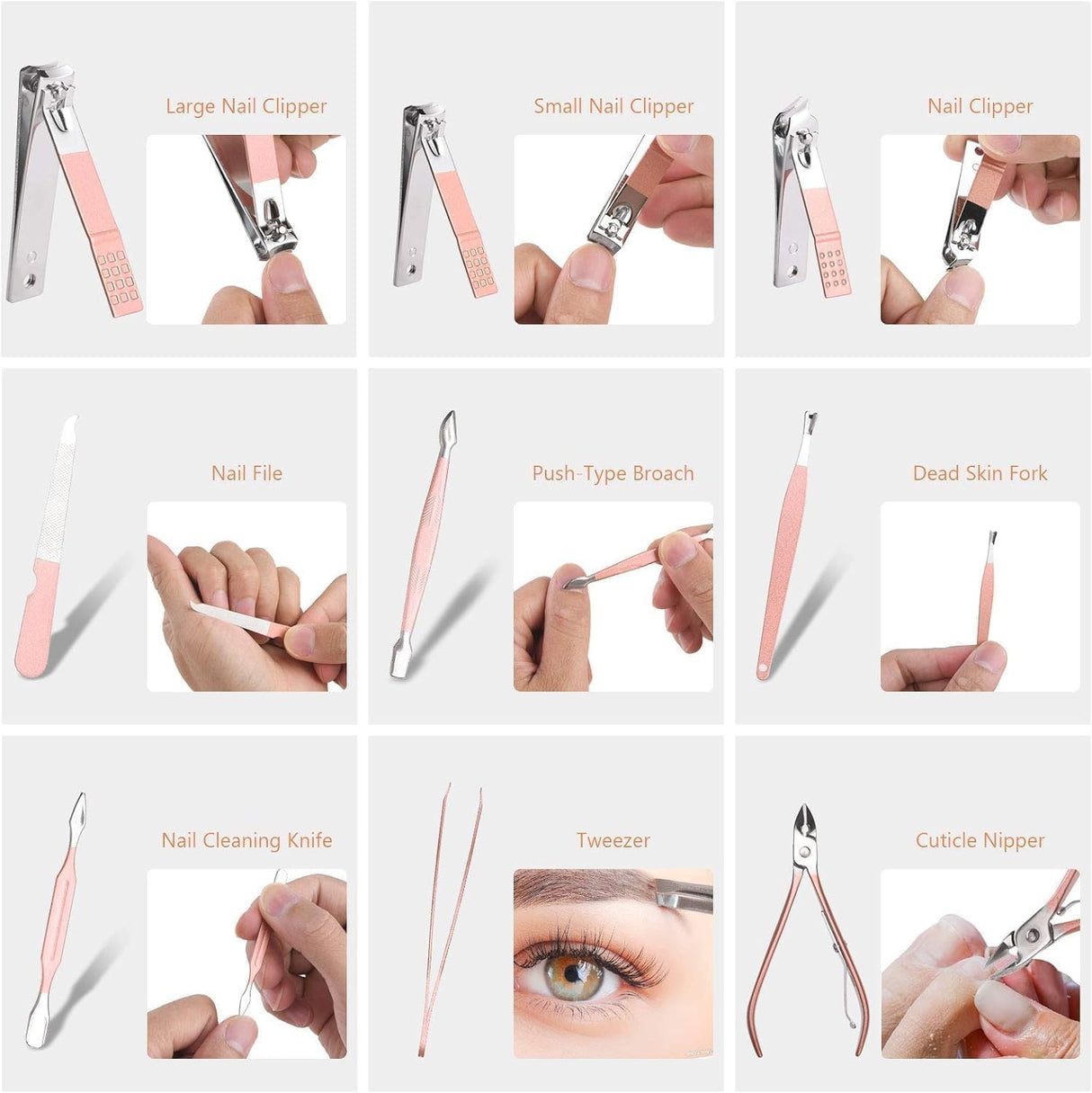 Large Nail Clipper

Small Nail Clipper

Nail Clipper

Nail File

Push-Type Broach

Dead Skin Fork

Nail Cleaning Knife

Tweezer

Cuticle Nipper