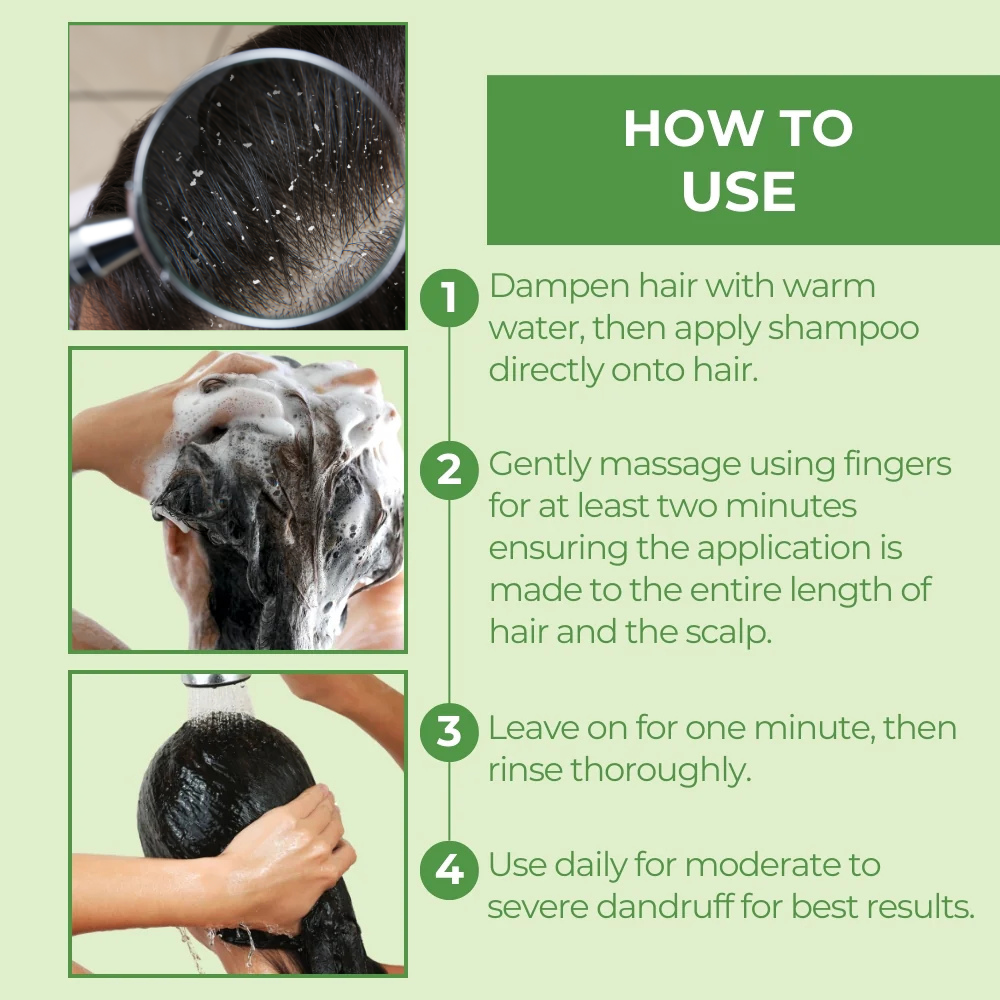 HOW TO USE

1 Dampen hair with warm water, then apply shampoo directly onto hair.

2 Gently massage using fingers for at least two minutes ensuring the application is made to the entire length of hair and the scalp.

3 Leave on for one minute, then rinse thoroughly.

4 Use daily for moderate to severe dandruff for best results.