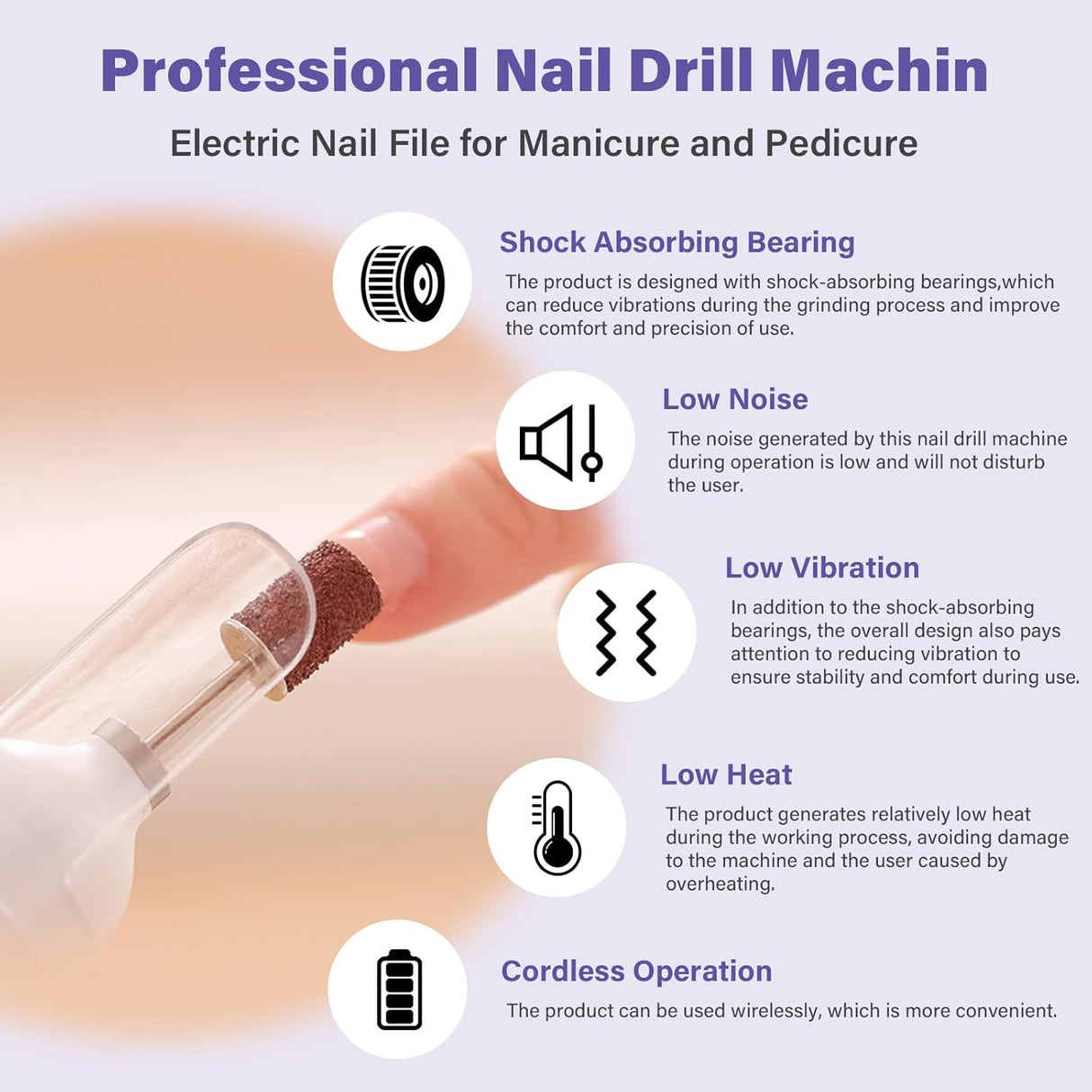 Professional Nail Drill Machin

Electric Nail File for Manicure and Pedicure

Shock Absorbing Bearing

The product is designed with shock-absorbing bearings,which can reduce vibrations during the grinding process and improve the comfort and precision of use.

Low Noise

The noise generated by this nail drill machine during operation is low and will not disturb the user.

Low Vibration

In addition to the shock-absorbing bearings, the overall design also pays attention to reducing vibration to ensure stability and comfort during use.

Low Heat

The product generates relatively low heat during the working process, avoiding damage to the machine and the user caused by overheating.

Cordless Operation

The product can be used wirelessly, which is more convenient.