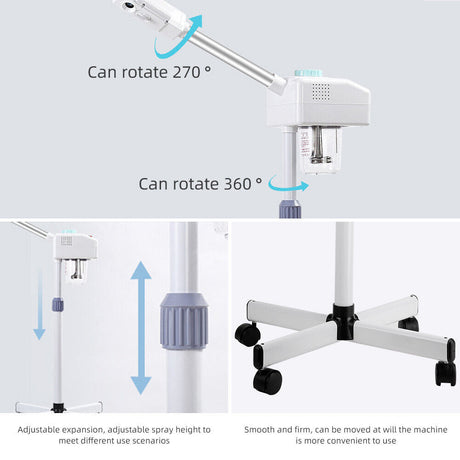 Can rotate 270 °

Can rotate 360 °

Adjustable expansion, adjustable spray height to meet different use scenarios

Smooth and firm, can be moved at will the machine is more convenient to use