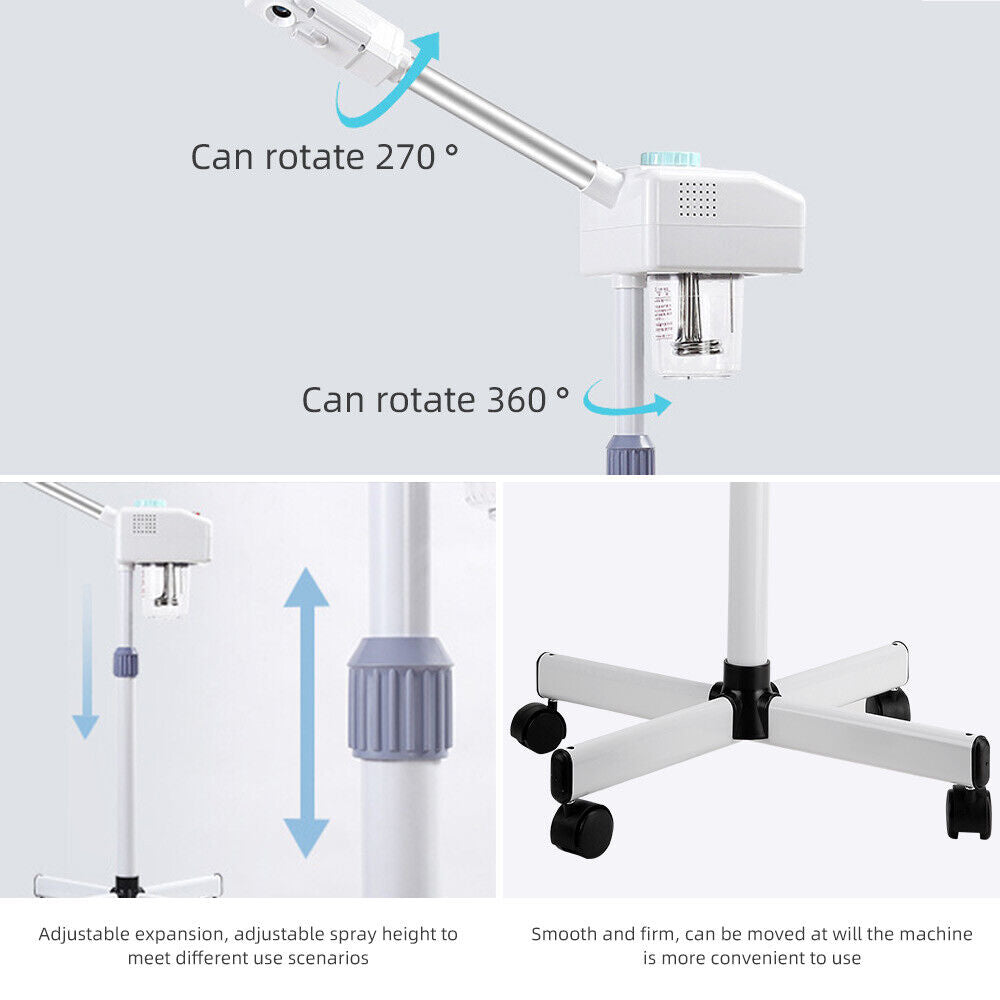 Can rotate 270 °

Can rotate 360 °

Adjustable expansion, adjustable spray height to meet different use scenarios

Smooth and firm, can be moved at will the machine is more convenient to use