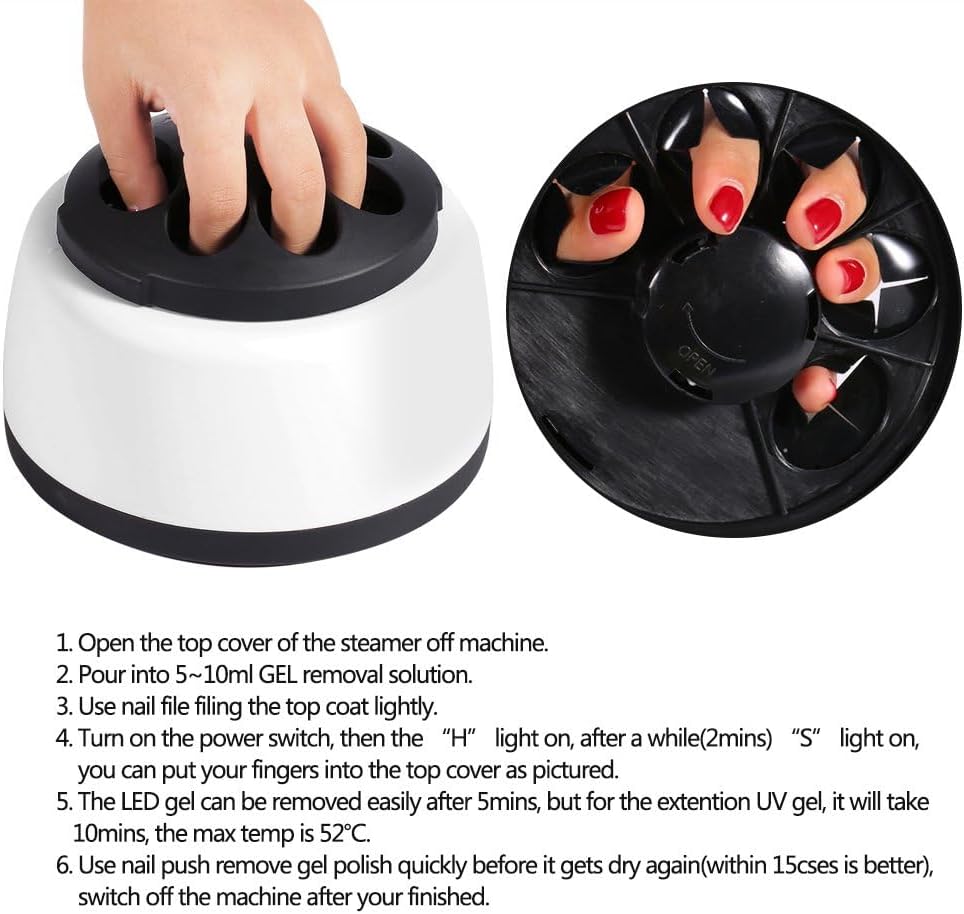 OPEN

1. Open the top cover of the steamer off machine.
2. Pour into 5~10ml GEL removal solution.
3. Use nail file filing the top coat lightly.
4. Turn on the power switch, then the "H" light on, after a while(2mins) "S" light on, you can put your fingers into the top cover as pictured.
5. The LED gel can be removed easily after 5mins, but for the extention UV gel, it will take 10mins, the max temp is 52°C.
6. Use nail push remove gel polish quickly before it gets dry again(within 15cses is better), switch off the machine after your finished.