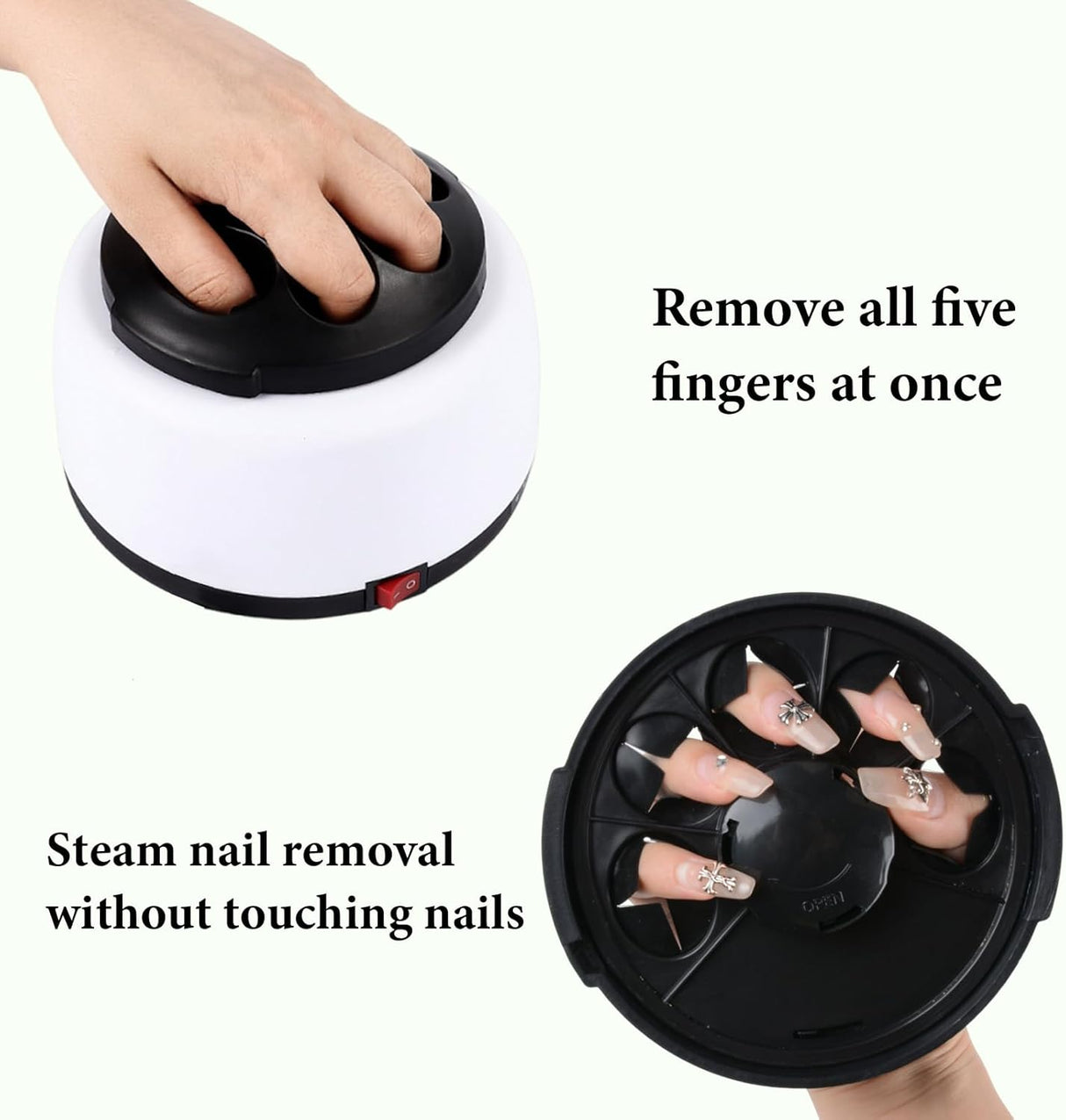 Remove all five fingers at once

Steam nail removal without touching nails

OPEN